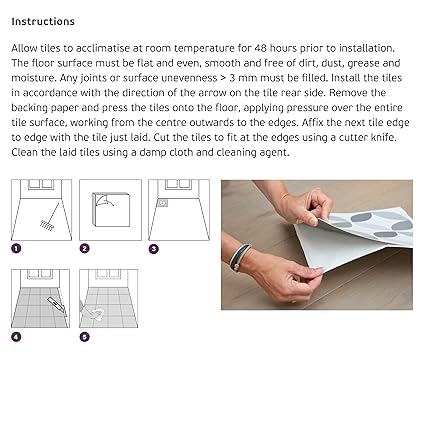 Instructions

Allow tiles to acclimatise at room temperature for 48 hours prior to installation. The floor surface must be flat and even, smooth and free of dirt, dust, grease and moisture. Any joints or surface unevenness > 3 mm must be filled. Install the tiles in accordance with the direction of the arrow on the tile rear side. Remove the backing paper and press the tiles onto the floor, applying pressure over the entire tile surface, working from the centre outwards to the edges. Affix the next tile edge to edge with the tile just laid. Cut the tiles to fit at the edges using a cutter knife. Clean the laid tiles using a damp cloth and cleaning agent.

1

2

3

4

5